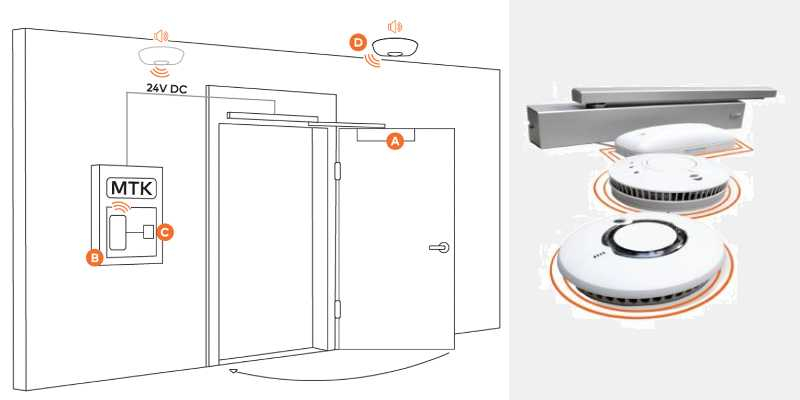 D
24V DC
A
MTK
C
B